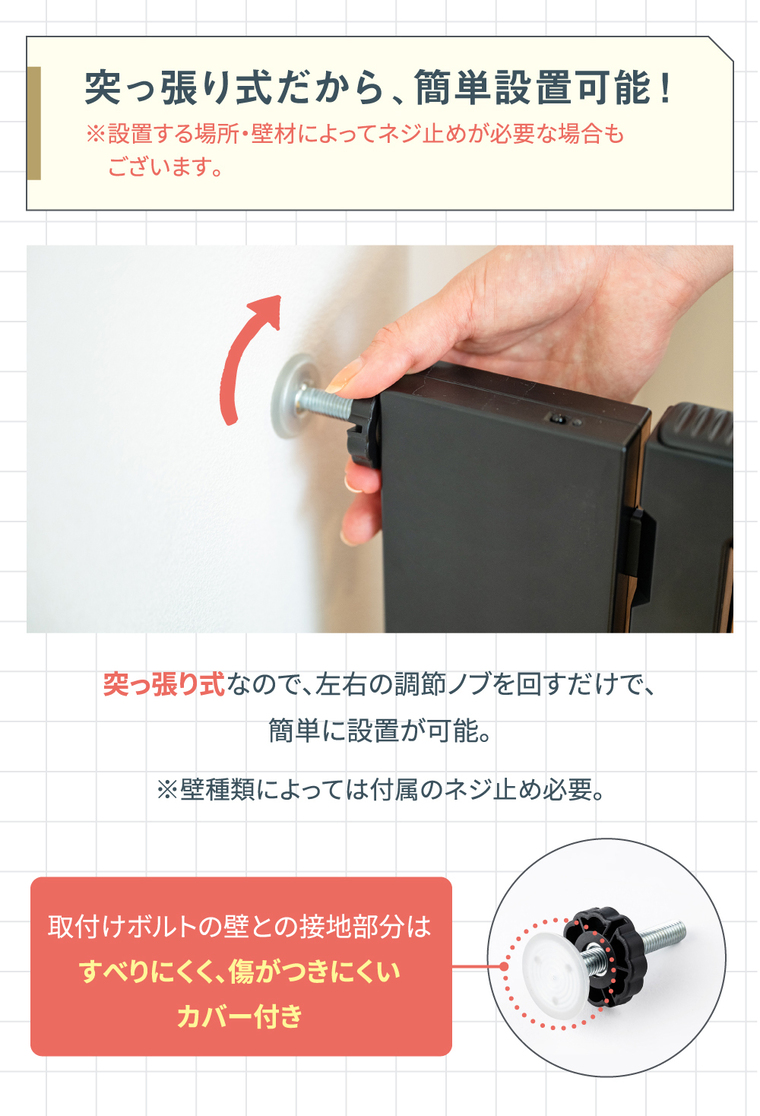 突っ張り式だから、簡単設置可能！
※設置する場所・壁材によってネジ止めが必要な場合もございます。

突っ張り式なので、左右の調節ノブを回すだけで、簡単に設置が可能。

※壁種類によっては付属のネジ止め必要。

取付けボルトの壁との接地部分は
すべりにくく、傷がつきにくい
カバー付き