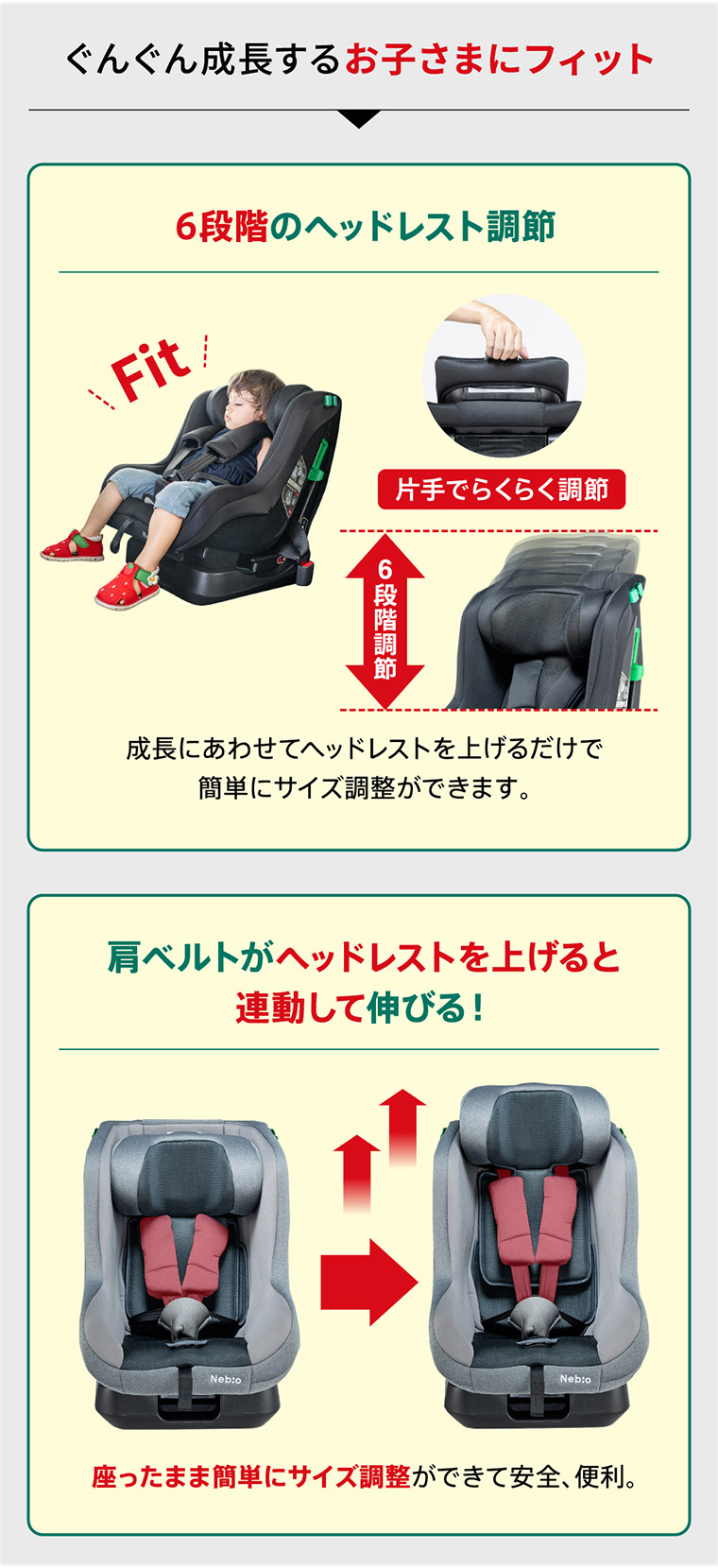 ぐんぐん成長するお子さまにフィット

6段階のヘッドレスト調節

Fit

片手でらくらく調節

6段階調節

成長にあわせてヘッドレストを上げるだけで簡単にサイズ調整ができます。

肩ベルトがヘッドレストを上げると連動して伸びる！

Neb:o

Neb:o

座ったまま簡単にサイズ調整ができて安全、便利。